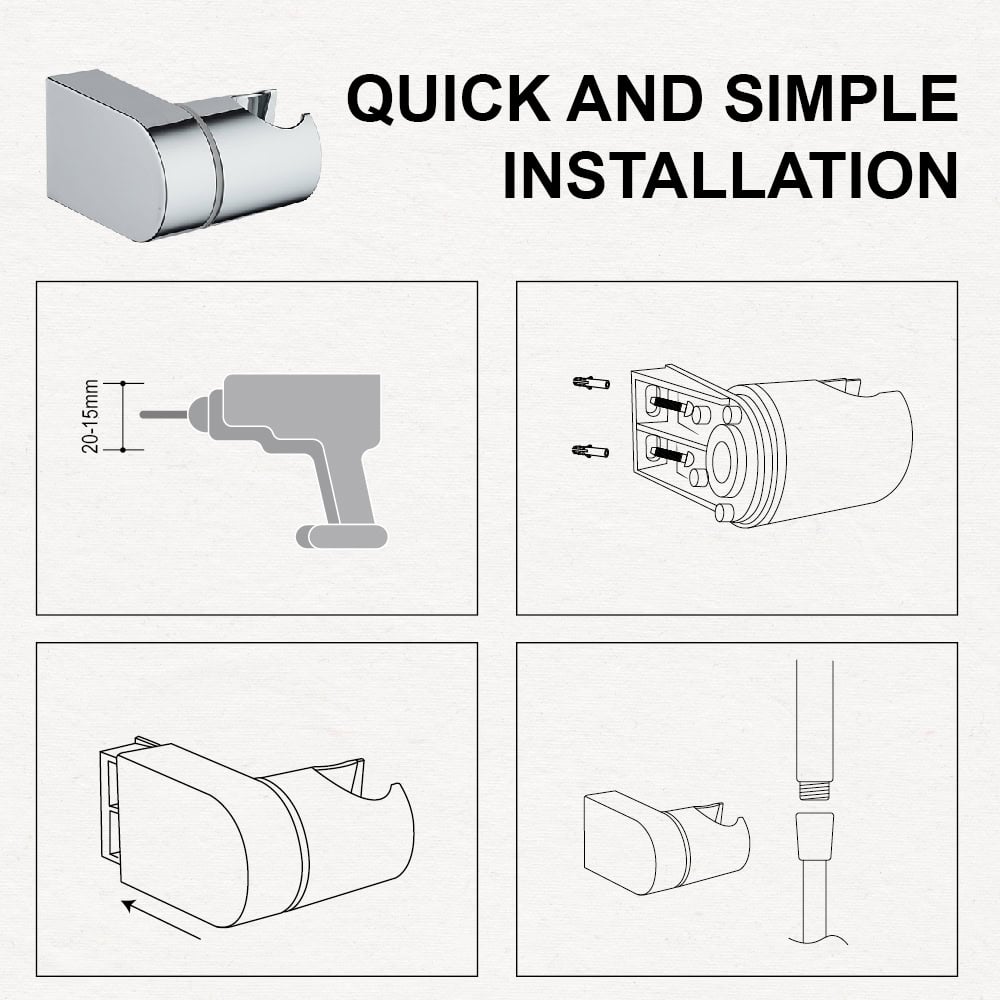 QUICK AND SIMPLE INSTALLATION

20-15mm