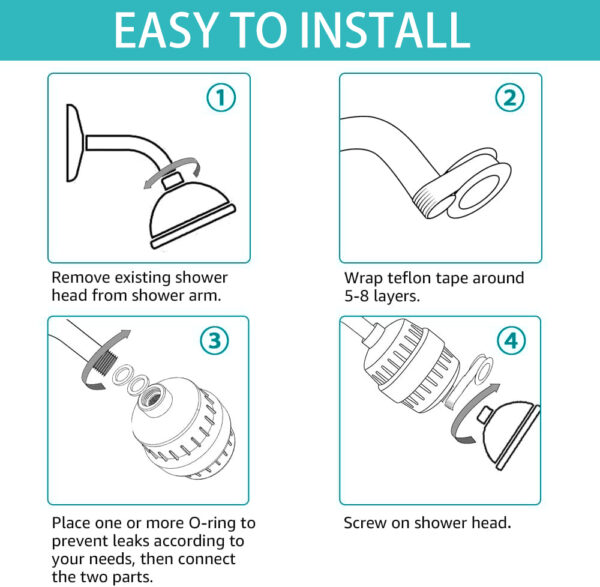 EASY TO INSTALL

1

Remove existing shower head from shower arm.

2

Wrap teflon tape around 5-8 layers.

3

Place one or more O-ring to prevent leaks according to your needs, then connect the two parts.

4

Screw on shower head.