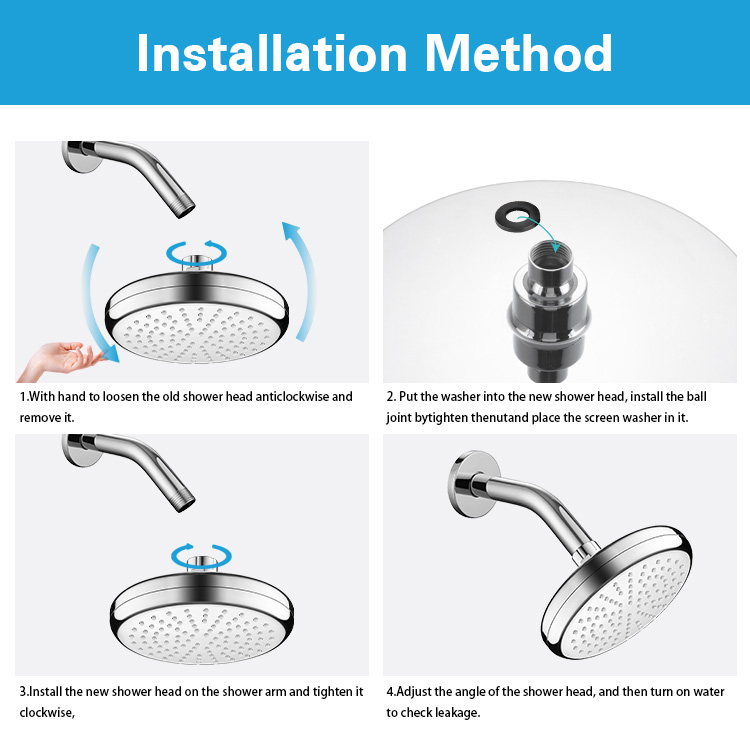 Installation Method

1.With hand to loosen the old shower head anticlockwise and remove it.

2. Put the washer into the new shower head, install the ball joint bytighten thenutand place the screen washer in it.

3.Install the new shower head on the shower arm and tighten it clockwise,

4.Adjust the angle of the shower head, and then turn on water to check leakage.