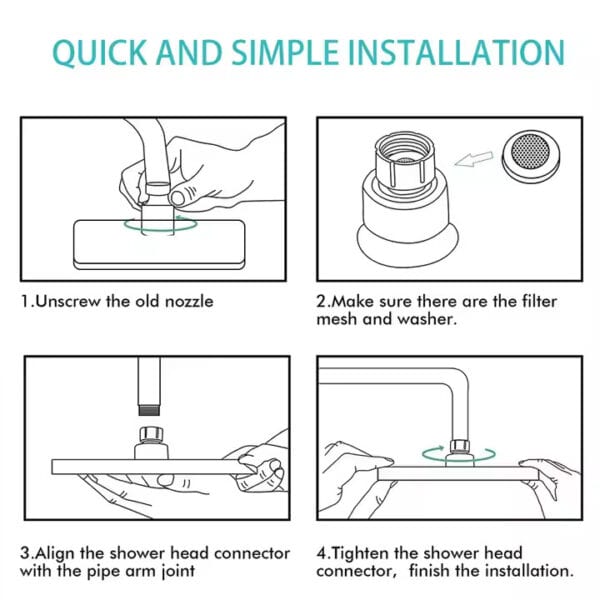 QUICK AND SIMPLE INSTALLATION

1.Unscrew the old nozzle

2.Make sure there are the filter mesh and washer.

3.Align the shower head connector with the pipe arm joint

4.Tighten the shower head connector, finish the installation.