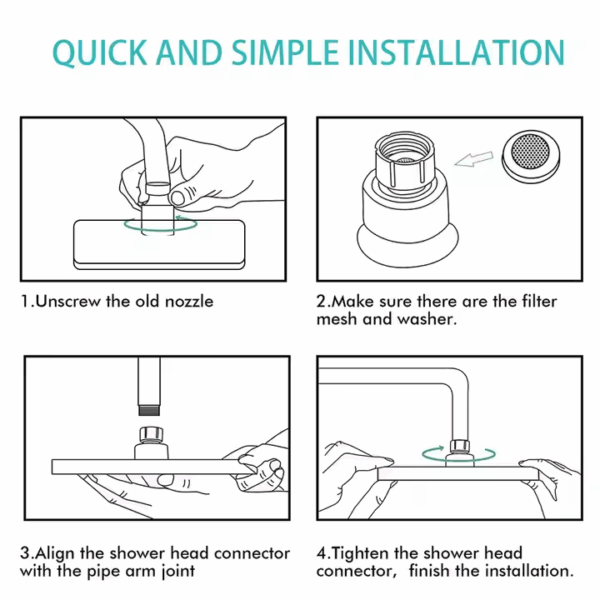 QUICK AND SIMPLE INSTALLATION

1.Unscrew the old nozzle

2.Make sure there are the filter mesh and washer.

3.Align the shower head connector with the pipe arm joint

4.Tighten the shower head connector, finish the installation.