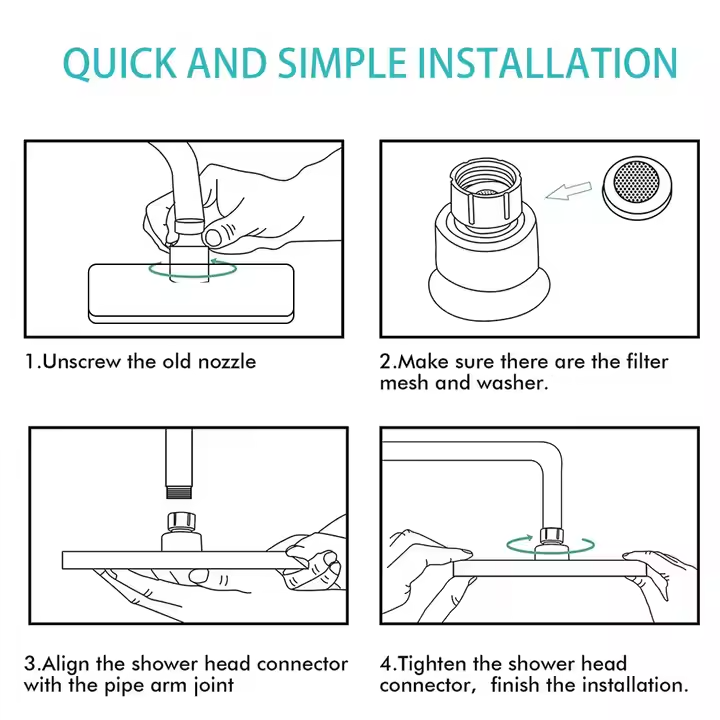 QUICK AND SIMPLE INSTALLATION

1.Unscrew the old nozzle

2.Make sure there are the filter mesh and washer.

3.Align the shower head connector with the pipe arm joint

4.Tighten the shower head connector, finish the installation.