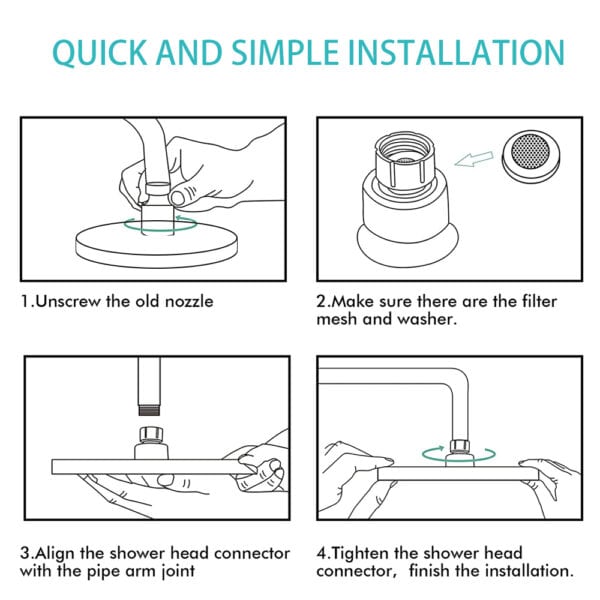 QUICK AND SIMPLE INSTALLATION

1.Unscrew the old nozzle

2.Make sure there are the filter mesh and washer.

3.Align the shower head connector with the pipe arm joint

4.Tighten the shower head connector, finish the installation.