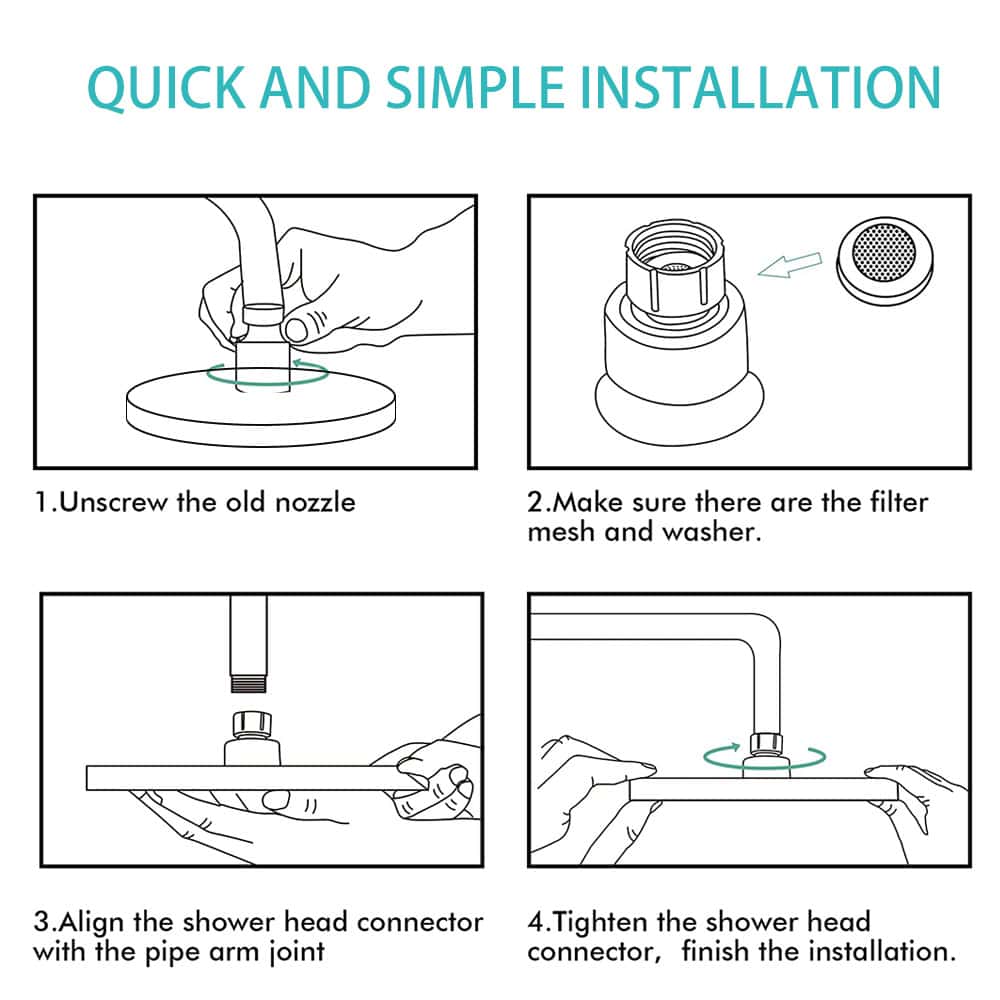 QUICK AND SIMPLE INSTALLATION

1.Unscrew the old nozzle

2.Make sure there are the filter mesh and washer.

3.Align the shower head connector with the pipe arm joint

4.Tighten the shower head connector， finish the installation.