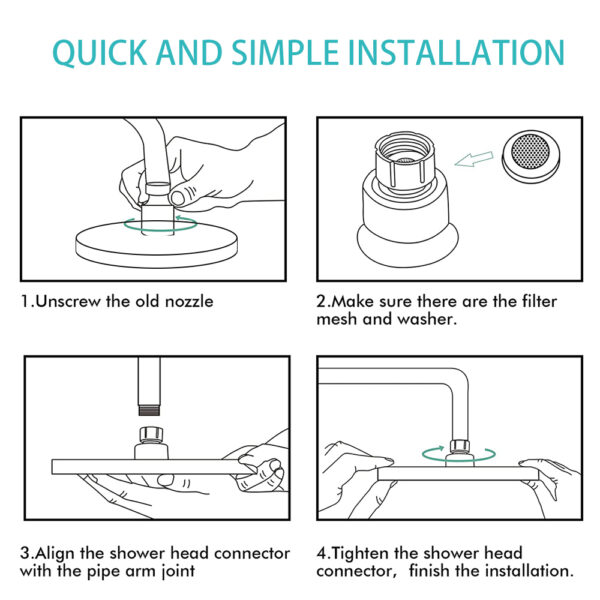 QUICK AND SIMPLE INSTALLATION

1.Unscrew the old nozzle

2.Make sure there are the filter mesh and washer.

3.Align the shower head connector with the pipe arm joint

4.Tighten the shower head connector, finish the installation.