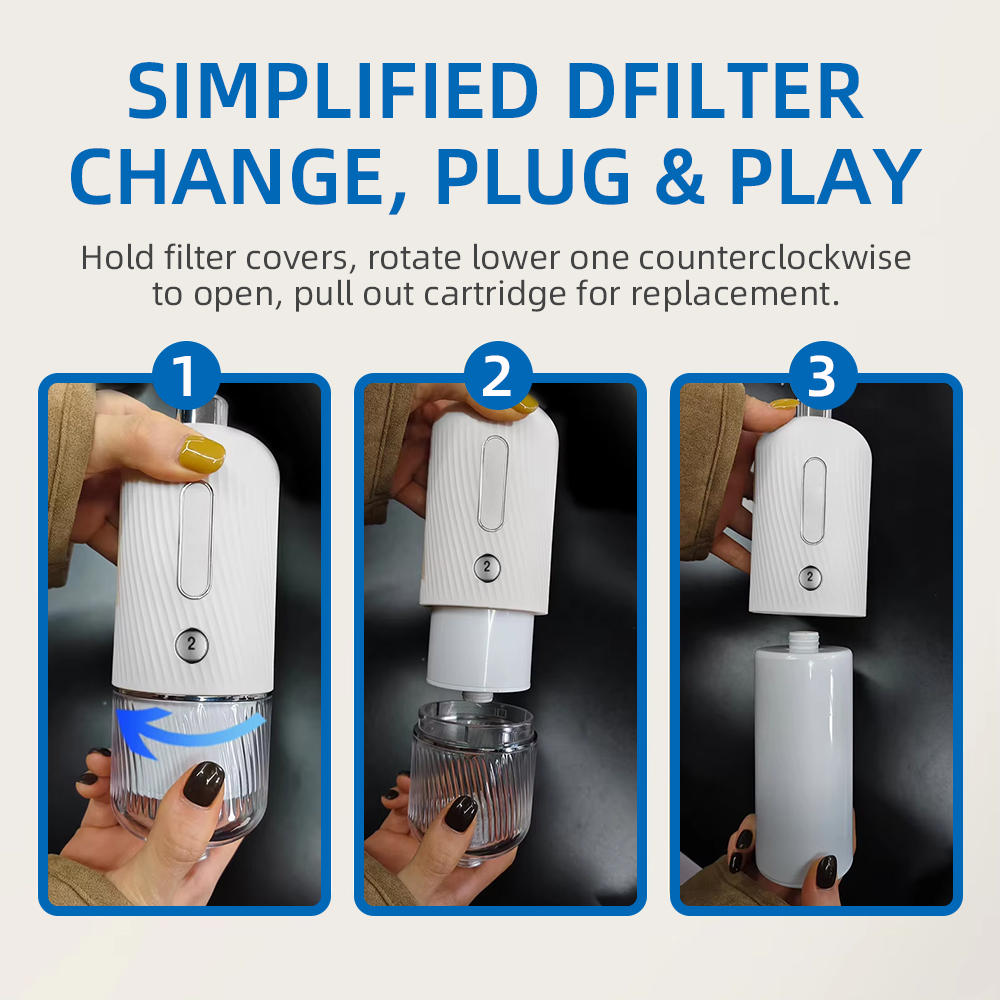 SIMPLIFIED DFILTER CHANGE, PLUG & PLAY

Hold filter covers, rotate lower one counterclockwise to open, pull out cartridge for replacement.

1

2

2

2

3

2