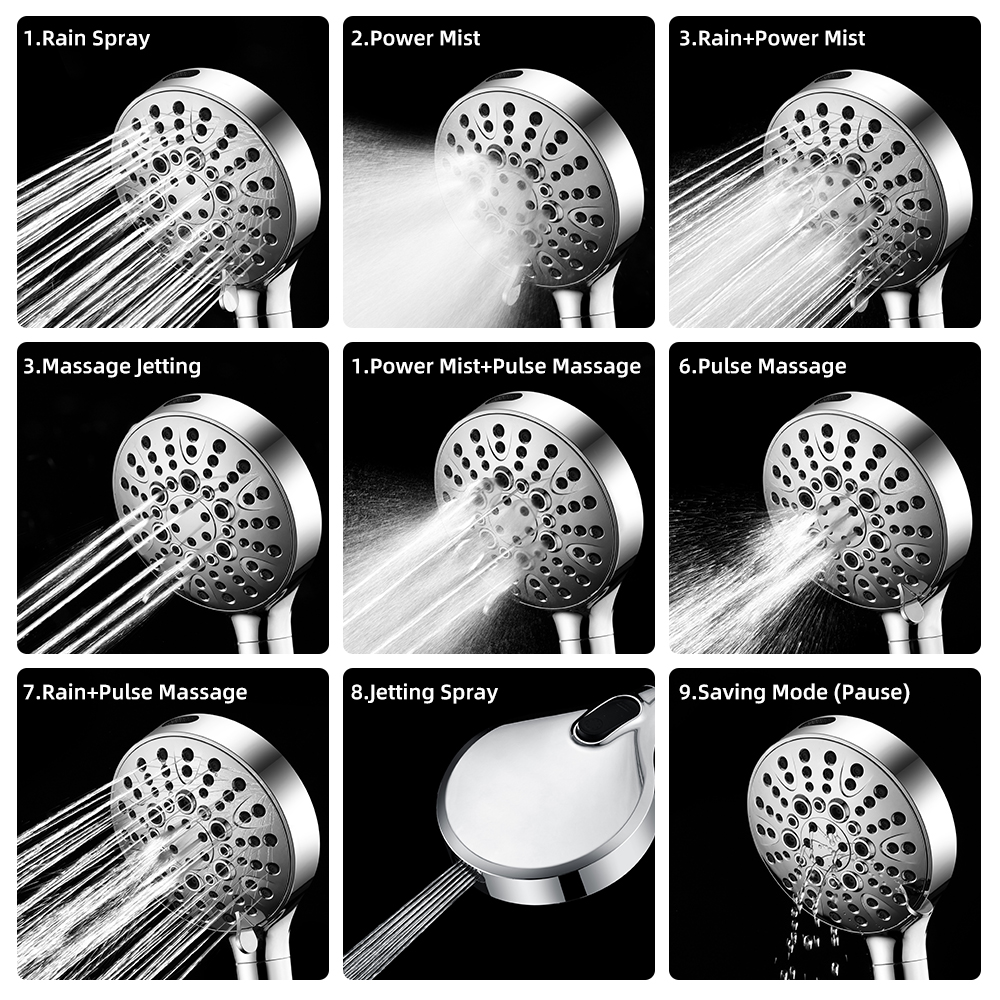 1.Rain Spray

2.Power Mist

3.Rain+Power Mist

3.Massage Jetting

1.Power Mist+Pulse Massage

6.Pulse Massage

7.Rain+Pulse Massage

8.Jetting Spray

9.Saving Mode (Pause)